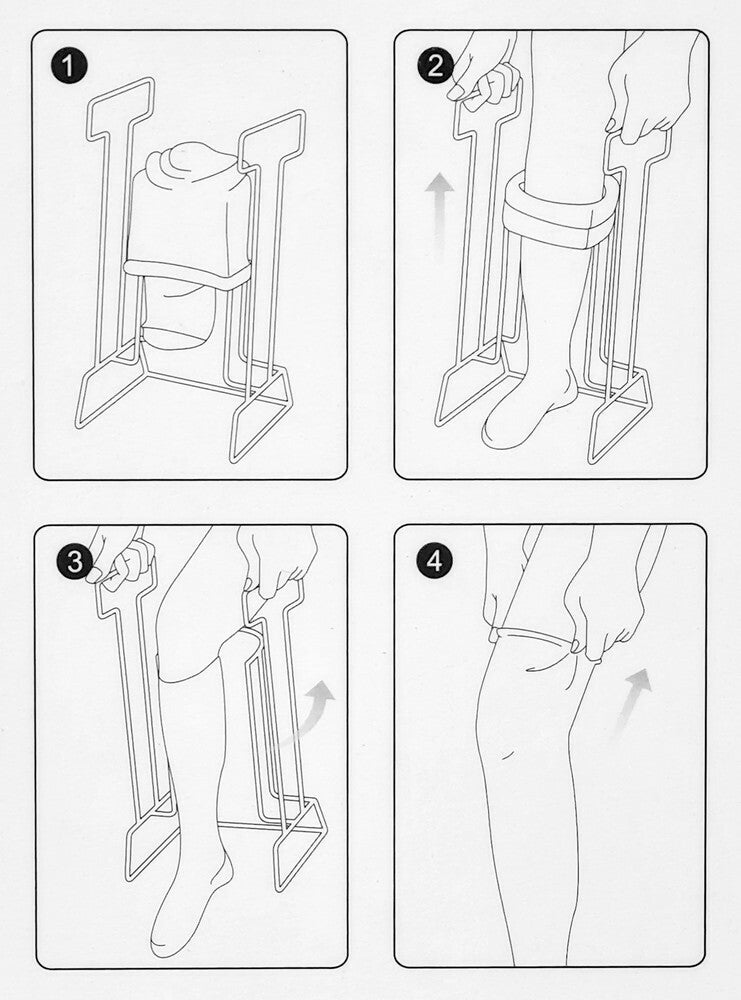 1

2

3

4